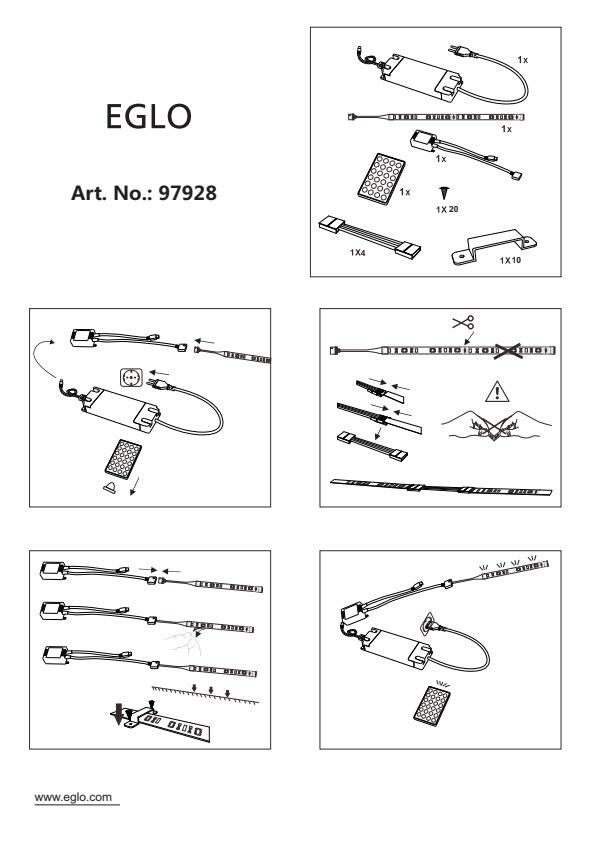 EGLO

Art. No.: 97928

1x

1x

1x

1x

1X 20

1X4

1X10

www.eglo.com