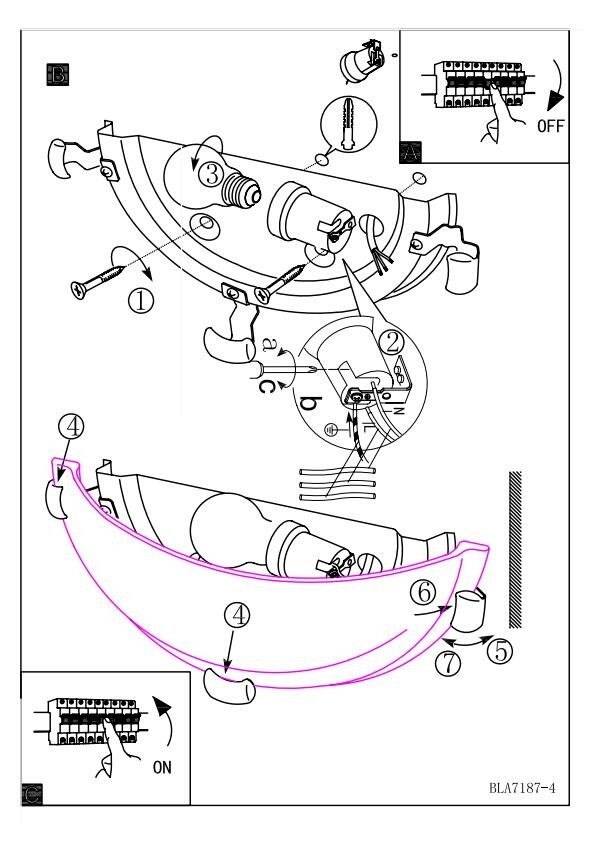 B

OFF

A

3

1

2

a

c

b

N

L

4

4

6

5

7

ON

C

BLA7187-4