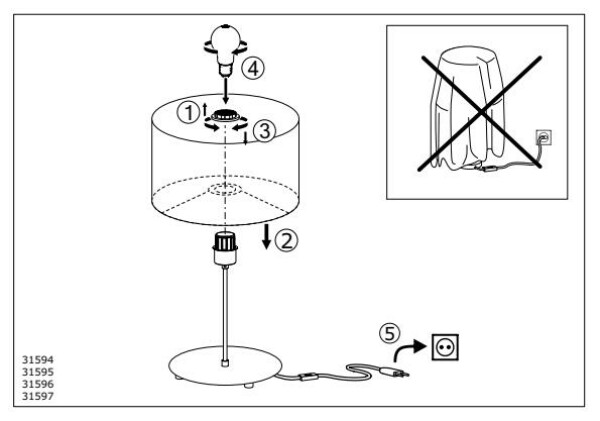 ④
①
③
②
⑤
31594
31595
31596
31597