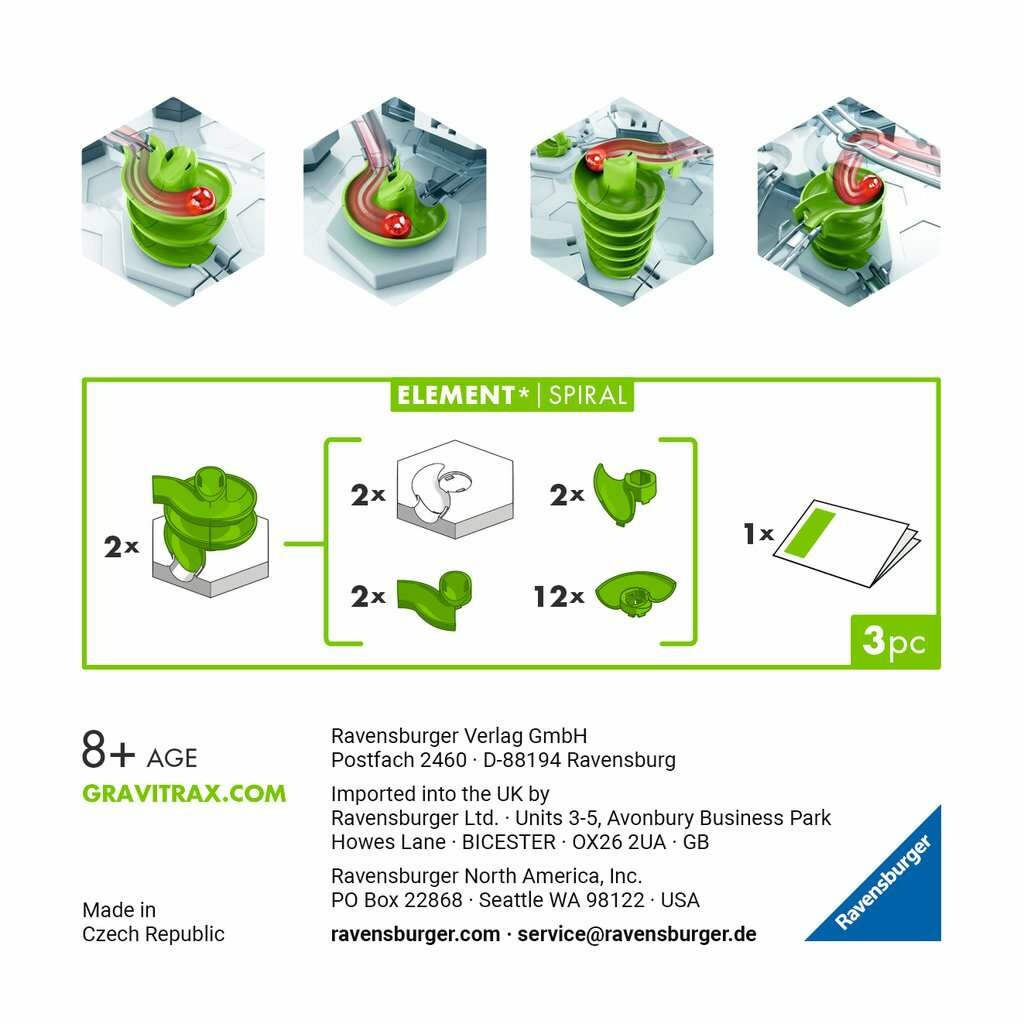 ELEMENT* | SPIRAL

2x

2x

2x

2x

12x

1x

3pc

8+ AGE
GRAVITRAX.COM

Made in
Czech Republic

Ravensburger Verlag GmbH
Postfach 2460 · D-88194 Ravensburg

Imported into the UK by
Ravensburger Ltd. · Units 3-5, Avonbury Business Park
Howes Lane · BICESTER · OX26 2UA · GB

Ravensburger North America, Inc.
PO Box 22868 · Seattle WA 98122 · USA

ravensburger.com · service@ravensburger.de

Ravensburger