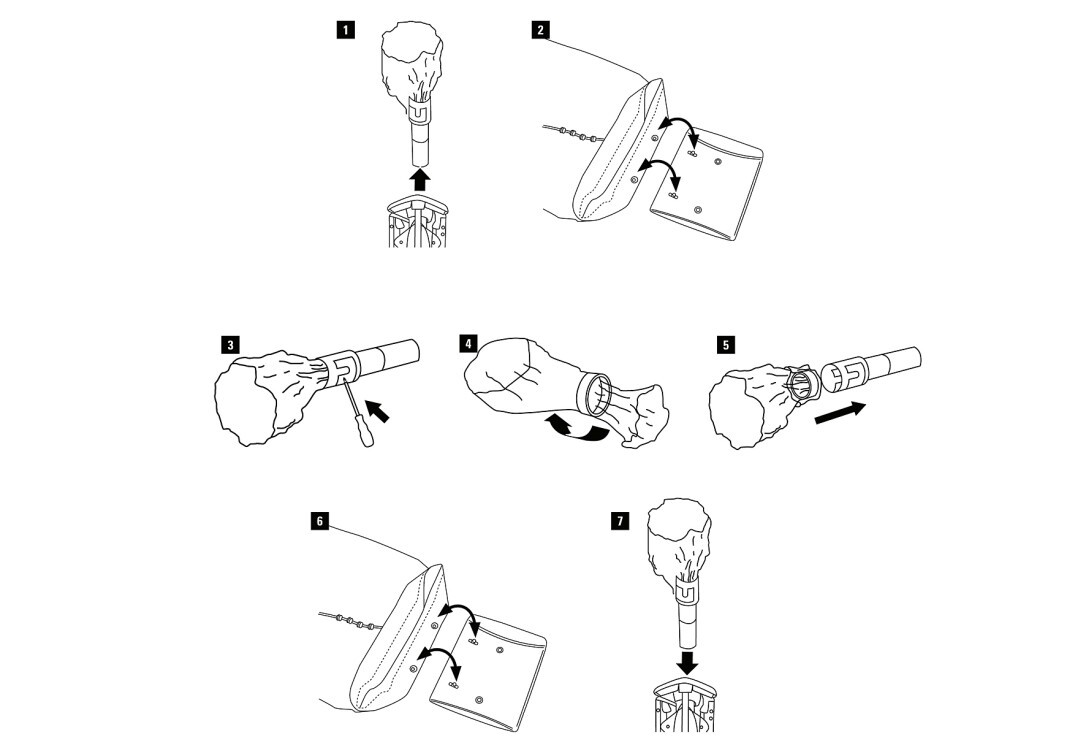 1

2

3

4

5

6

7