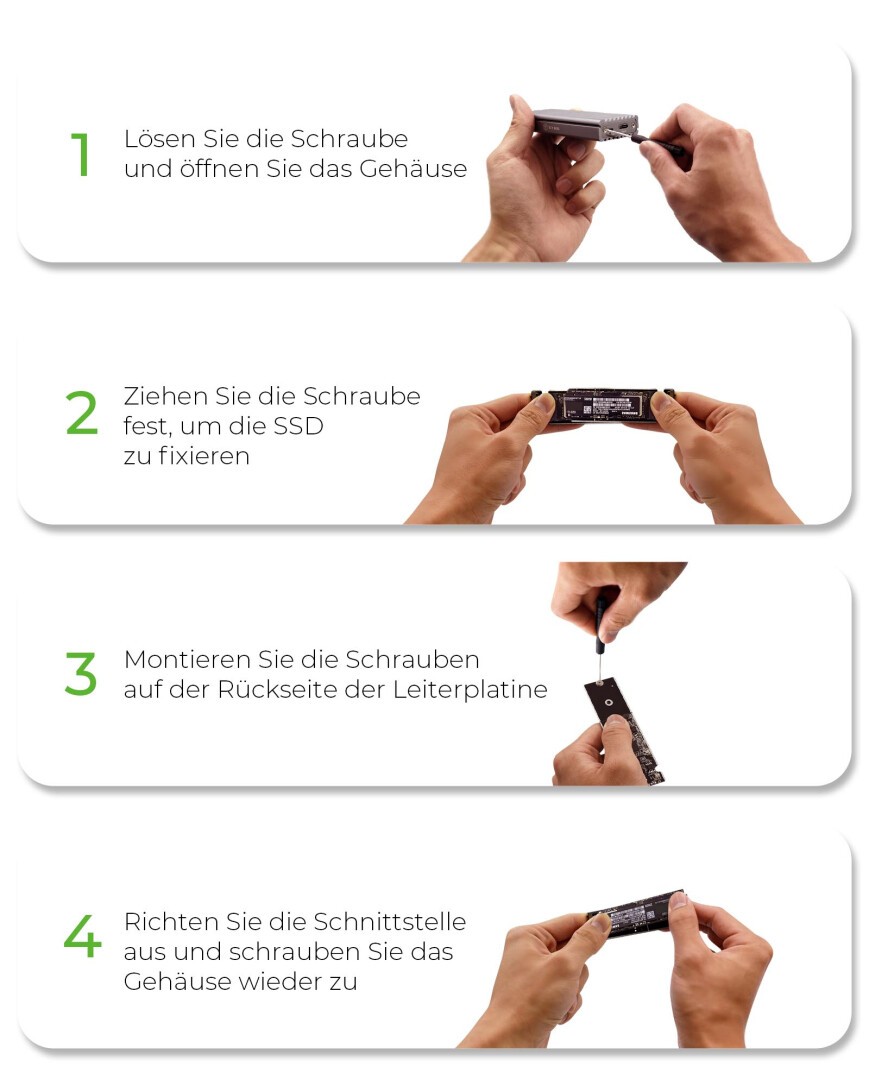 1 Lösen Sie die Schraube und öffnen Sie das Gehäuse

2 Ziehen Sie die Schraube fest, um die SSD zu fixieren

3 Montieren Sie die Schrauben auf der Rückseite der Leiterplatine

4 Richten Sie die Schnittstelle aus und schrauben Sie das Gehäuse wieder zu