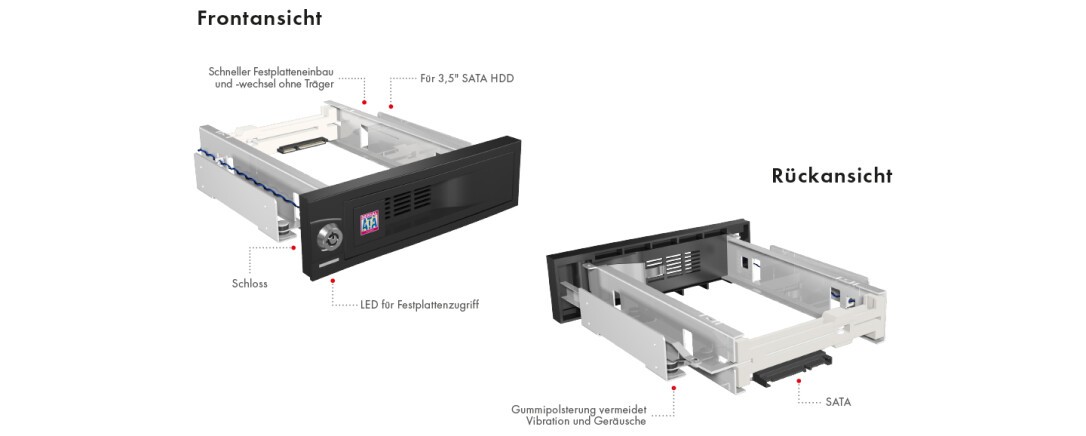 Frontansicht

Schneller Festplatteneinbau und -wechsel ohne Träger

Für 3,5" SATA HDD

ATA

Schloss

LED für Festplattenzugriff

Rückansicht

Gummipolsterung vermeidet Vibration und Geräusche

SATA