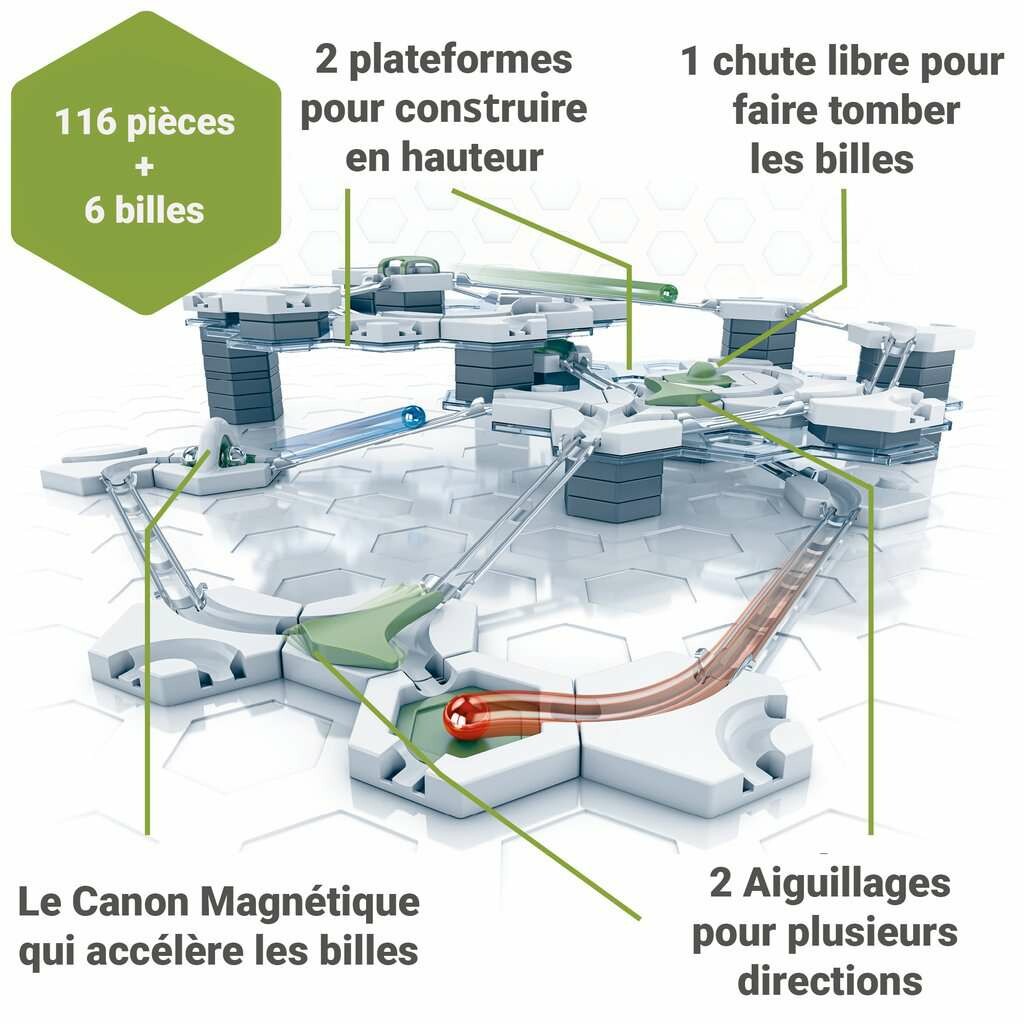 116 pièces
+
6 billes

2 plateformes pour construire en hauteur

1 chute libre pour faire tomber les billes

Le Canon Magnétique qui accélère les billes

2 Aiguillages pour plusieurs directions