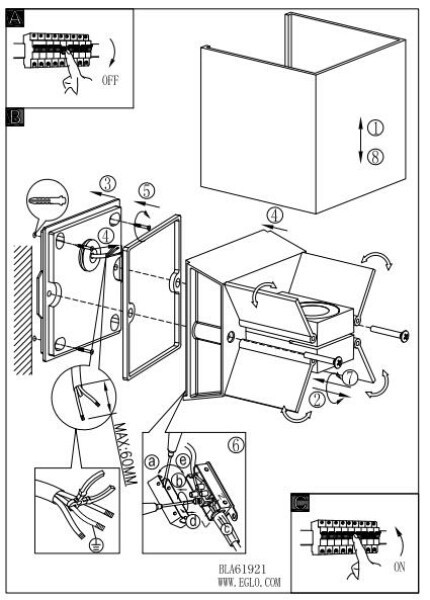 A

OFF

B

①
⑧
③
⑤
④
④
⑦
②
MAX:60MM
⑥
a
e
b
d
c

C

ON

BLA61921
WWW.EGLO.COM