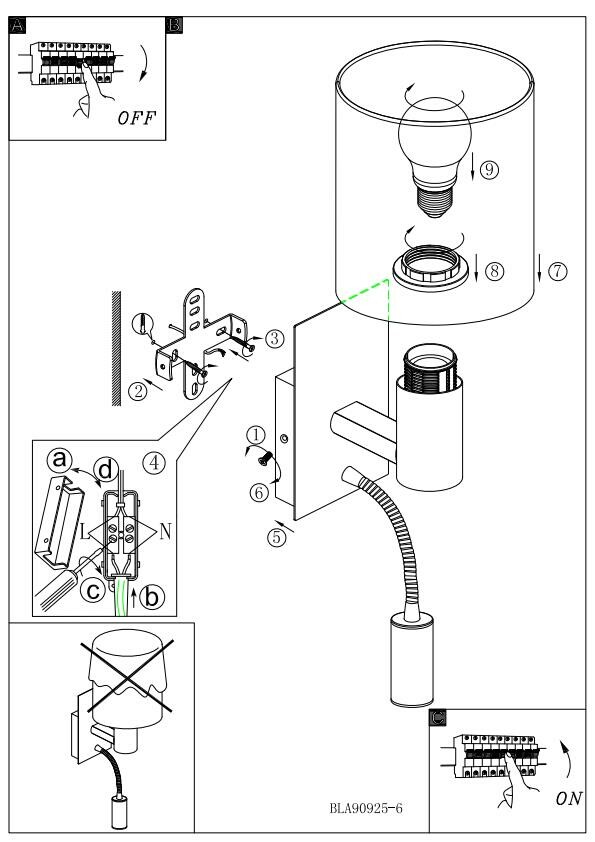 A
B
OFF
9
8
7
3
2
1
6
5
4
a
d
L
N
c
b
C
ON
BLA90925-6