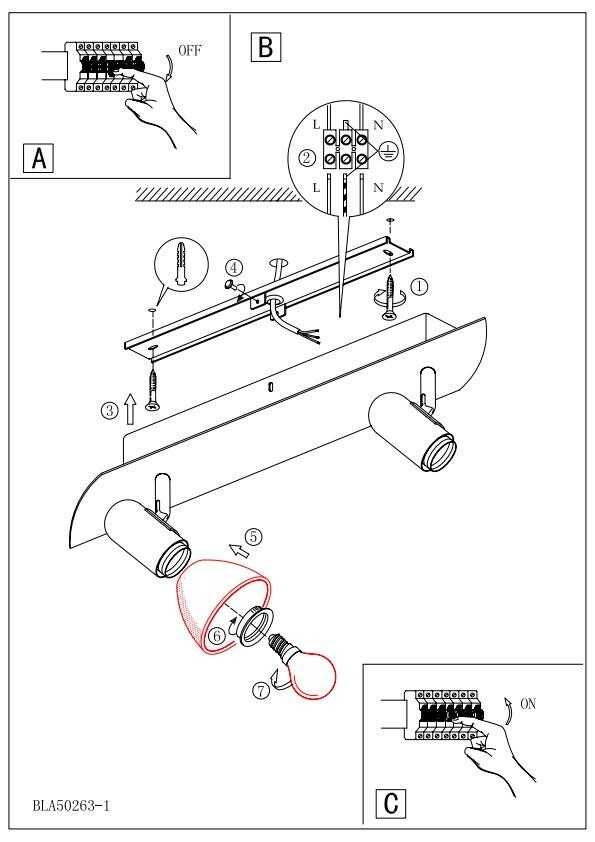 OFF

A

B

L

N

②

L

N

④

①

③

⑤

⑥

⑦

ON

C

BLA50263-1