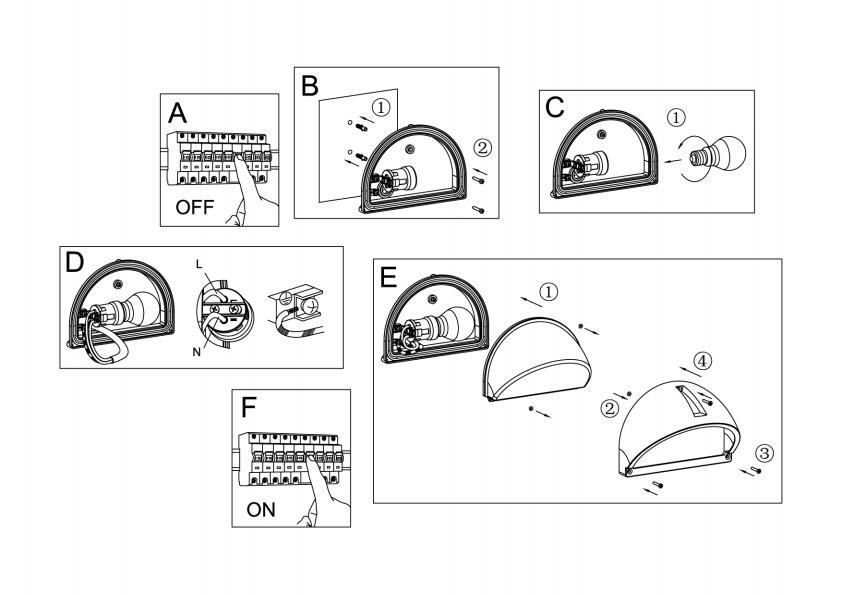 A

OFF

B

①

②

C

①

D

L

N

E

①

②

③

④

F

ON