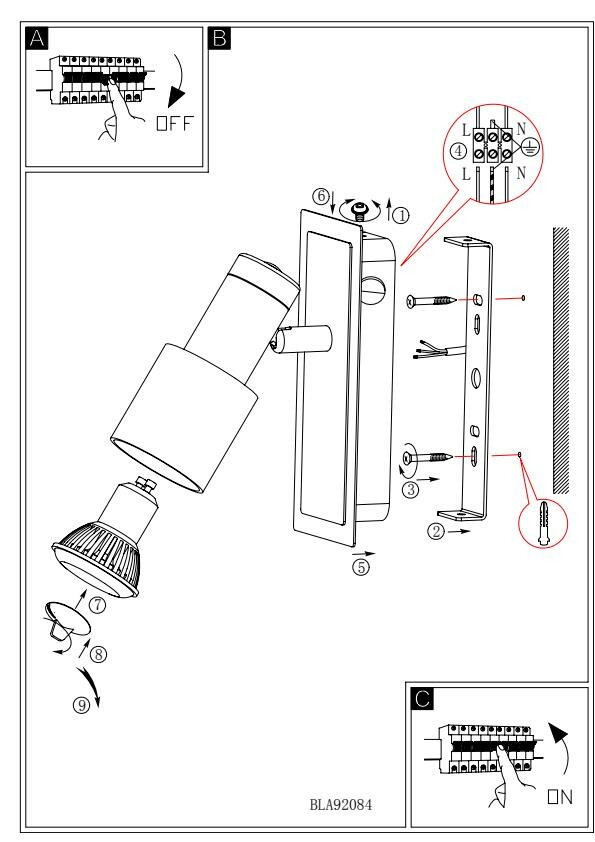 A
OFF
B
L
N
④
L
N
⑥
①
③
②
⑤
⑦
⑧
⑨
C
ON
BLA92084