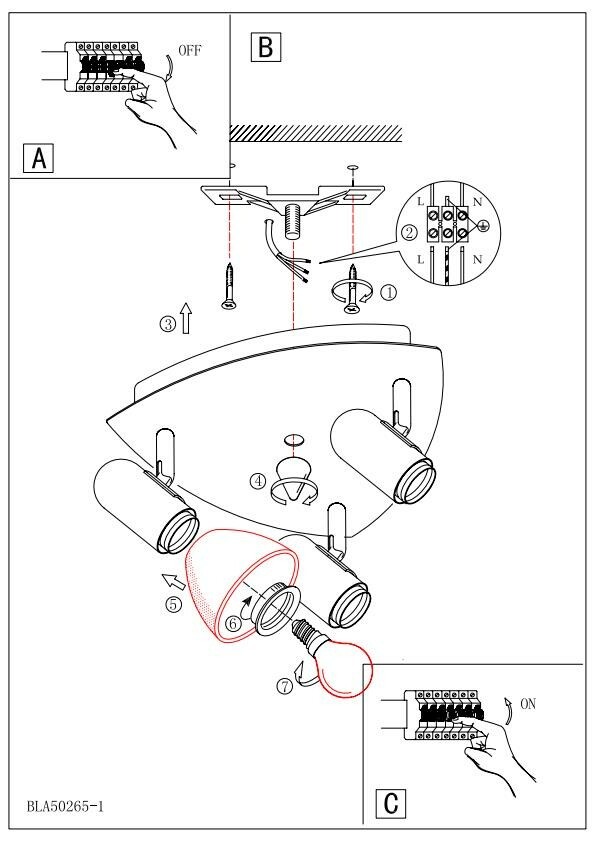 OFF

A

B

L N

②

L N

①

③

④

⑤

⑥

⑦

ON

C

BLA50265-1