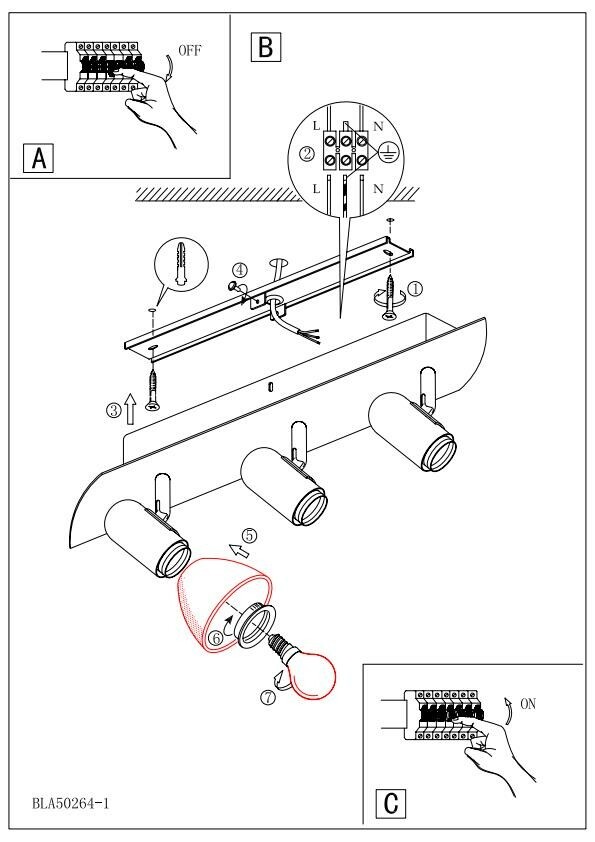 OFF
A
B
L N
②
L N
④
①
③
⑤
⑥
⑦
ON
C
BLA50264-1