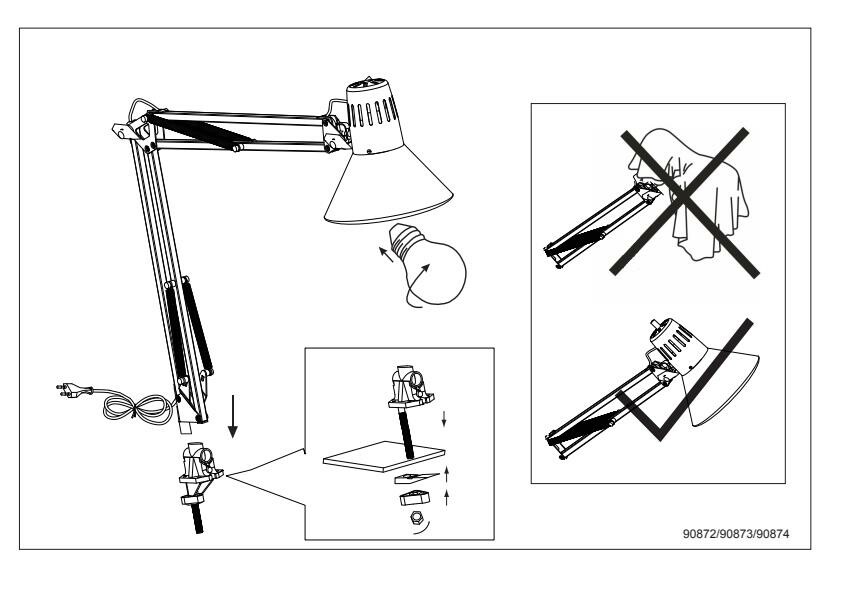 90872/90873/90874